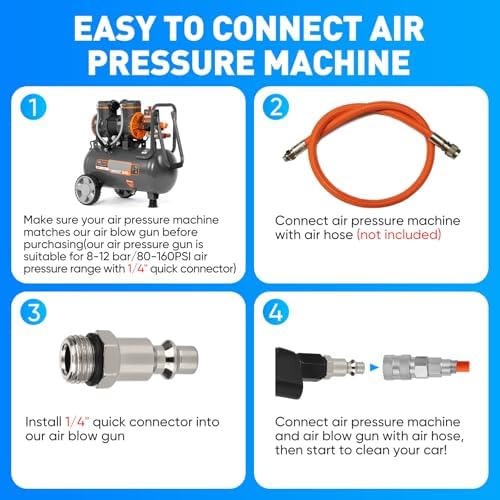 EASY TO CONNECT AIR PRESSURE MACHINE

1

Make sure your air pressure machine matches our air blow gun before purchasing(our air pressure gun is suitable for 8-12 bar/80-160PSI air pressure range with 1/4" quick connector)

2

Connect air pressure machine with air hose (not included)

3

Install 1/4" quick connector into our air blow gun

4

Connect air pressure machine and air blow gun with air hose, then start to clean your car!