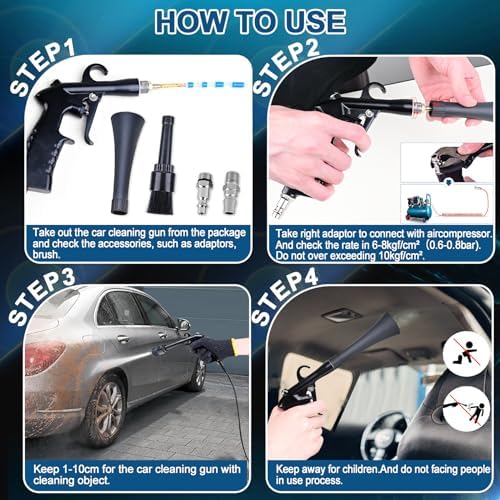 HOW TO USE

STEP1

Take out the car cleaning gun from the package and check the accessories, such as adaptors, brush.

STEP2

Take right adaptor to connect with aircompressor. And check the rate in 6-8kgf/cm² (0.6-0.8bar). Do not over exceeding 10kgf/cm².

STEP3

Keep 1-10cm for the car cleaning gun with cleaning object.

STEP4

Keep away for children.And do not facing people in use process.