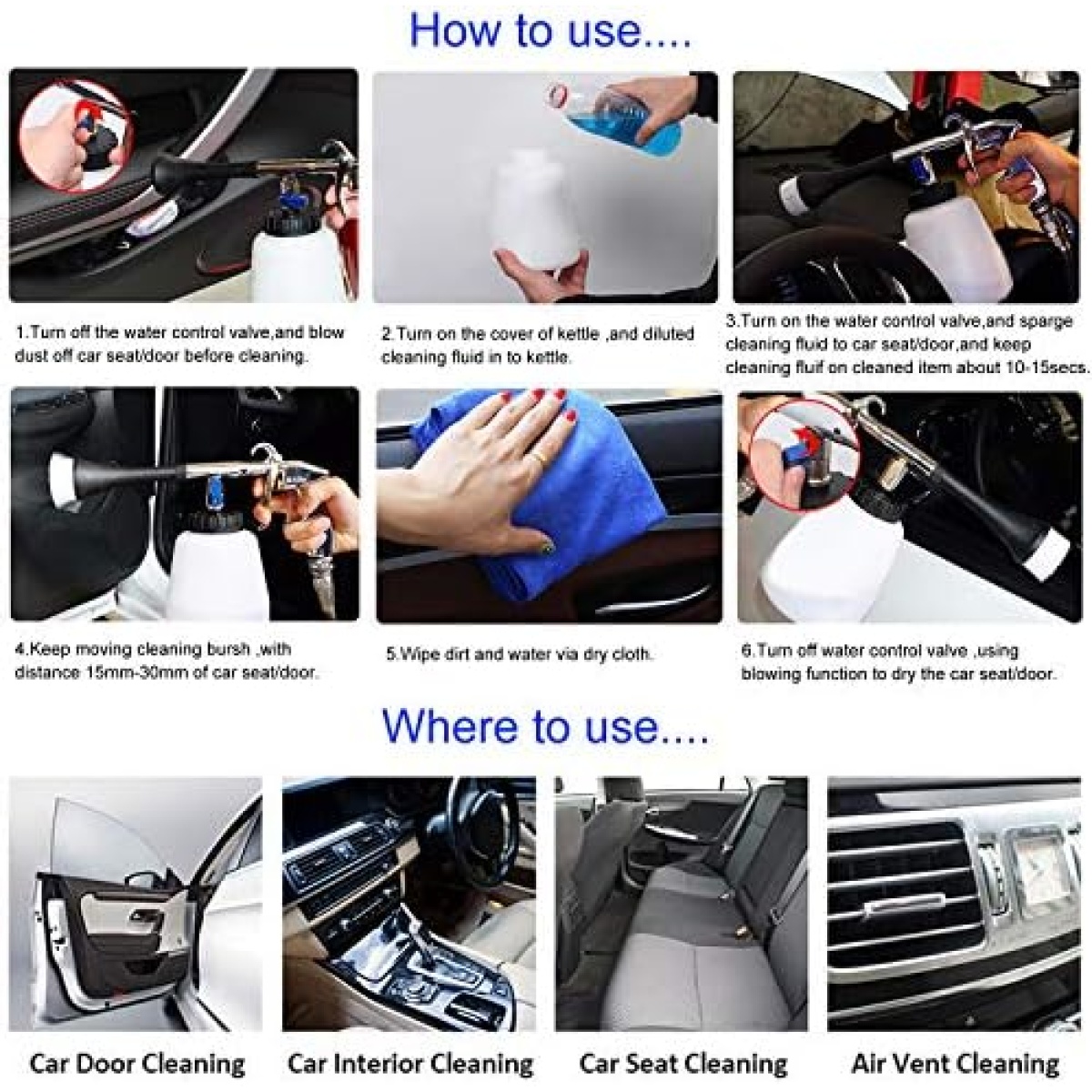 How to use....

1.Turn off the water control valve,and blow dust off car seat/door before cleaning.

2.Turn on the cover of kettle ,and diluted cleaning fluid in to kettle.

3.Turn on the water control valve,and sparge cleaning fluid to car seat/door,and keep cleaning fluif on cleaned item about 10-15secs.

4.Keep moving cleaning bursh ,with distance 15mm-30mm of car seat/door.

5.Wipe dirt and water via dry cloth.

6.Turn off water control valve ,using blowing function to dry the car seat/door.

Where to use....

Car Door Cleaning

Car Interior Cleaning

Car Seat Cleaning

Air Vent Cleaning